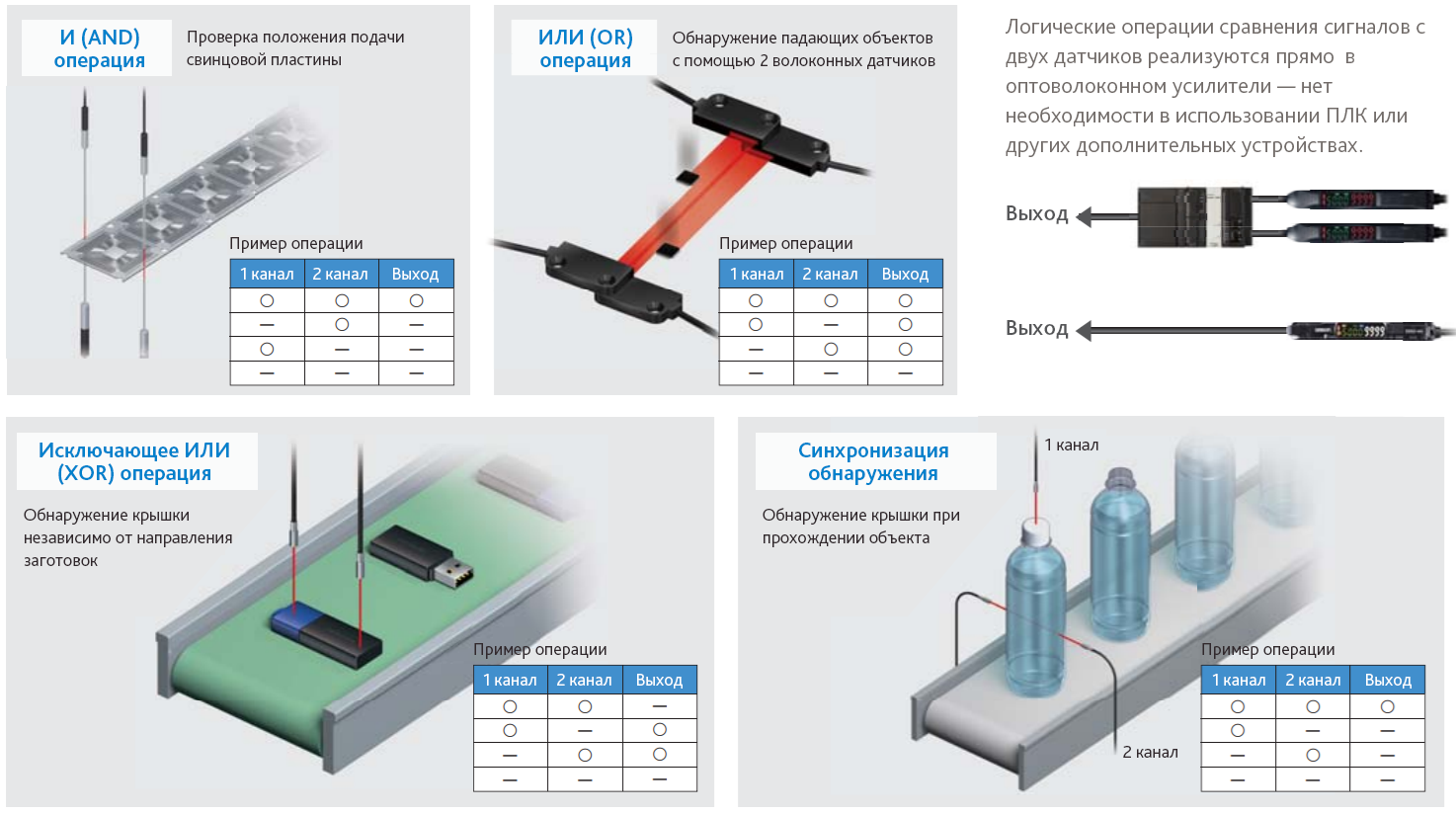 И (AND) операция

Проверка положения подачи свинцовой пластины

Пример операции

| 1 канал | 2 канал | Выход |
|---|---|---|
| ○ | ○ | ○ |
| — | ○ | — |
| ○ | — | — |
| — | — | — |

ИЛИ (OR) операция

Обнаружение падающих объектов с помощью 2 волоконных датчиков

Пример операции

| 1 канал | 2 канал | Выход |
|---|---|---|
| ○ | ○ | ○ |
| ○ | — | ○ |
| — | ○ | ○ |
| — | — | — |

Логические операции сравнения сигналов с двух датчиков реализуются прямо в оптоволоконном усилители — нет необходимости в использовании ПЛК или других дополнительных устройствах.

Выход

Выход

Исключающее ИЛИ (XOR) операция

Обнаружение крышки независимо от направления заготовок

Пример операции

| 1 канал | 2 канал | Выход |
|---|---|---|
| ○ | ○ | — |
| ○ | — | ○ |
| — | ○ | ○ |
| — | — | — |

Синхронизация обнаружения

Обнаружение крышки при прохождении объекта

1 канал

2 канал

Пример операции

| 1 канал | 2 канал | Выход |
|---|---|---|
| ○ | ○ | ○ |
| ○ | — | — |
| — | ○ | — |
| — | — | — |