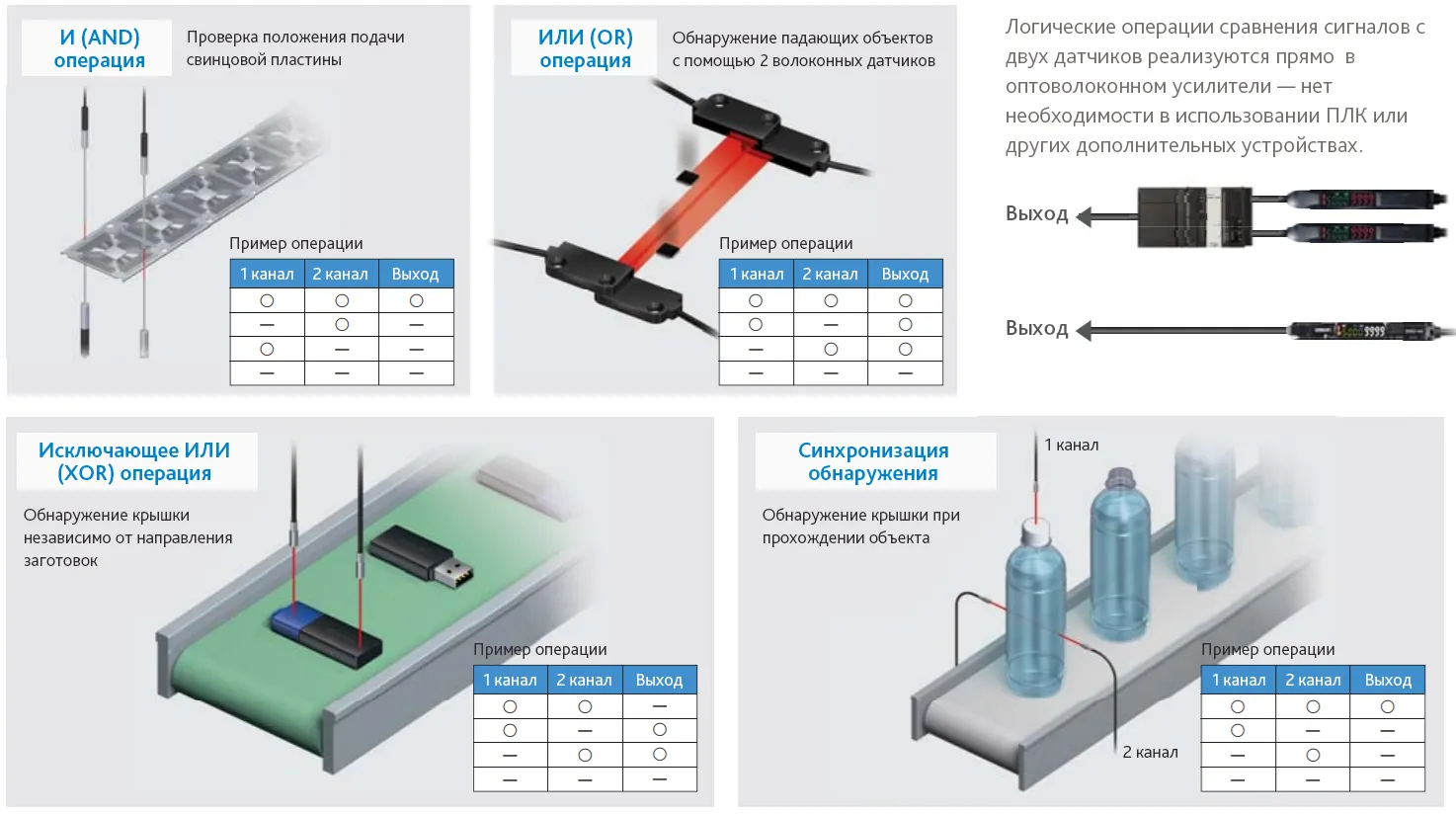 И (AND) операция

Проверка положения подачи свинцовой пластины

Пример операции

| 1 канал | 2 канал | Выход |
|---|---|---|
| ○ | ○ | ○ |
| — | ○ | — |
| ○ | — | — |
| — | — | — |

ИЛИ (OR) операция

Обнаружение падающих объектов с помощью 2 волоконных датчиков

Пример операции

| 1 канал | 2 канал | Выход |
|---|---|---|
| ○ | ○ | ○ |
| ○ | — | ○ |
| — | ○ | ○ |
| — | — | — |

Логические операции сравнения сигналов с двух датчиков реализуются прямо в оптоволоконном усилители — нет необходимости в использовании ПЛК или других дополнительных устройствах.

Выход

Выход

Исключающее ИЛИ (XOR) операция

Обнаружение крышки независимо от направления заготовок

Пример операции

| 1 канал | 2 канал | Выход |
|---|---|---|
| ○ | ○ | — |
| ○ | — | ○ |
| — | ○ | ○ |
| — | — | — |

Синхронизация обнаружения

Обнаружение крышки при прохождении объекта

1 канал

2 канал

Пример операции

| 1 канал | 2 канал | Выход |
|---|---|---|
| ○ | ○ | ○ |
| ○ | — | — |
| — | ○ | — |
| — | — | — |